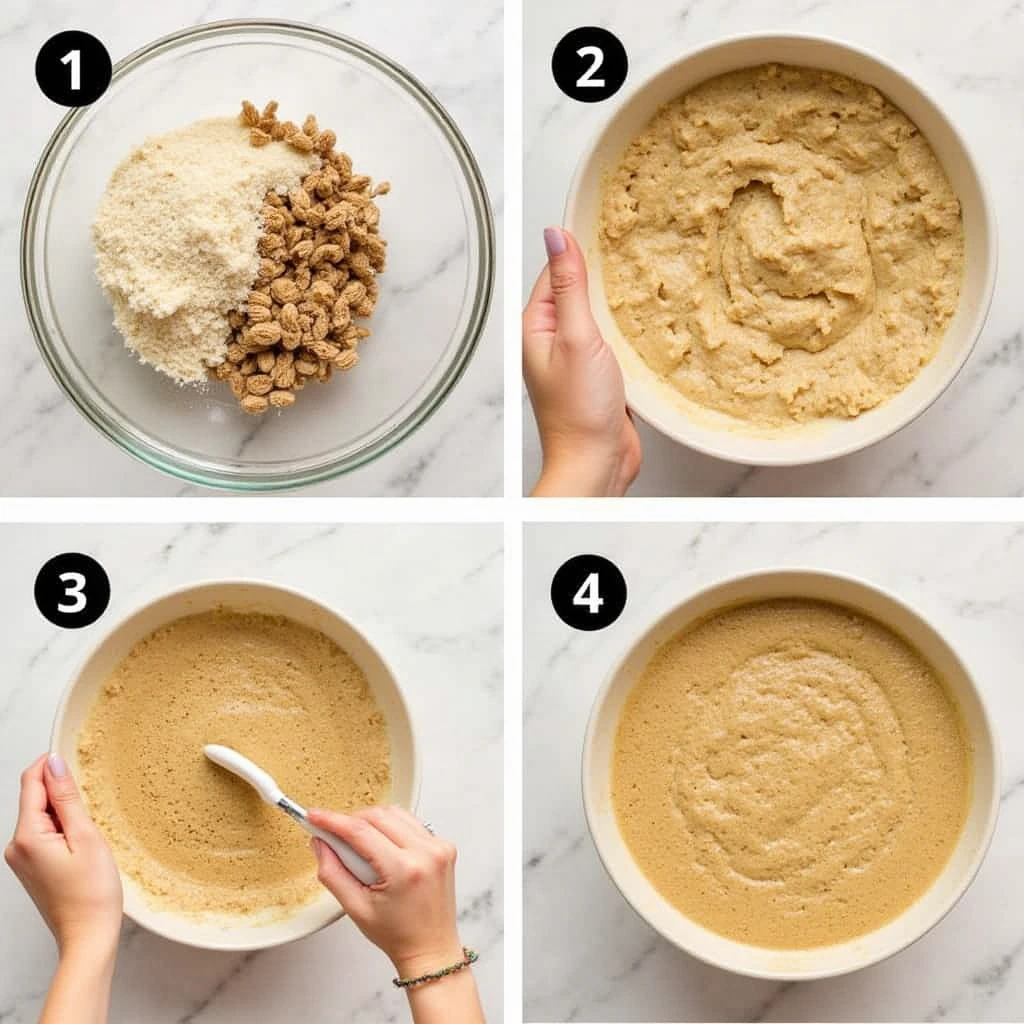 1
2
3
4