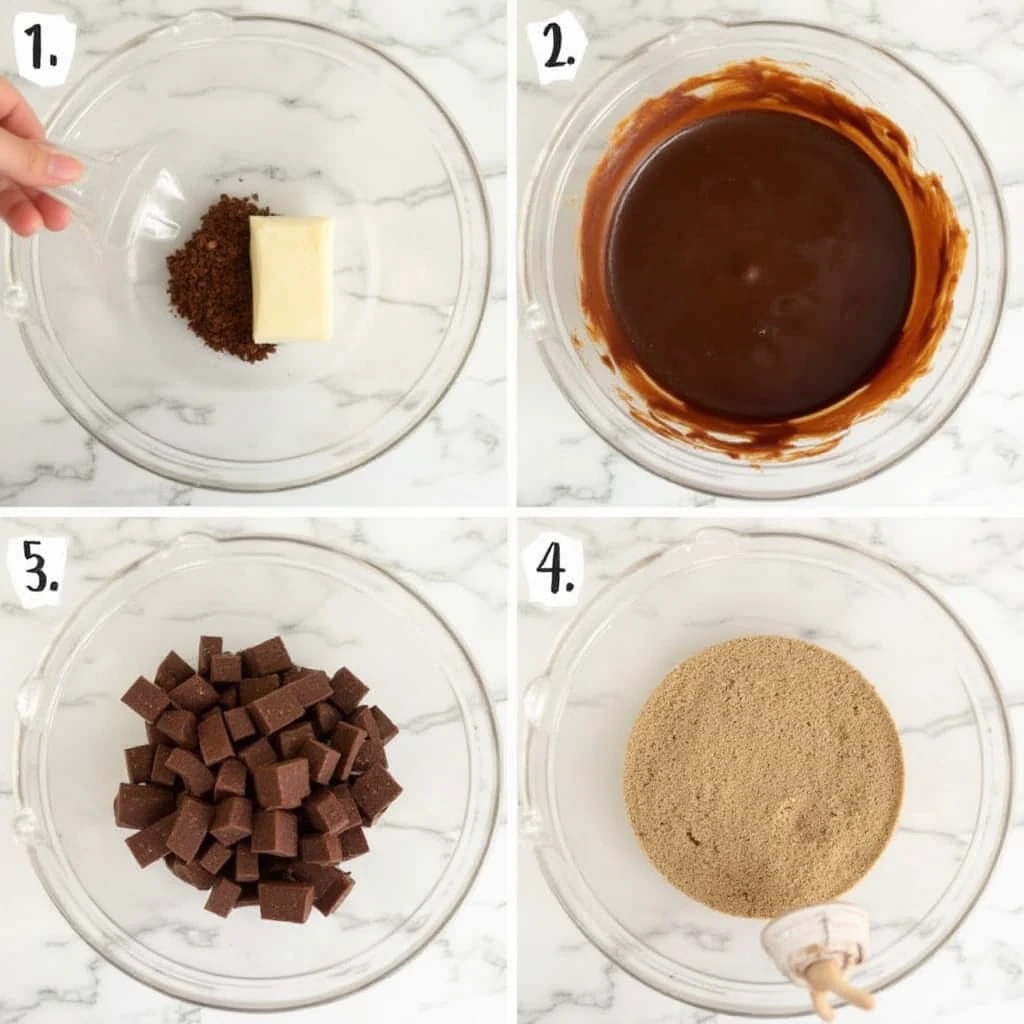 1.

2.

5.

4.